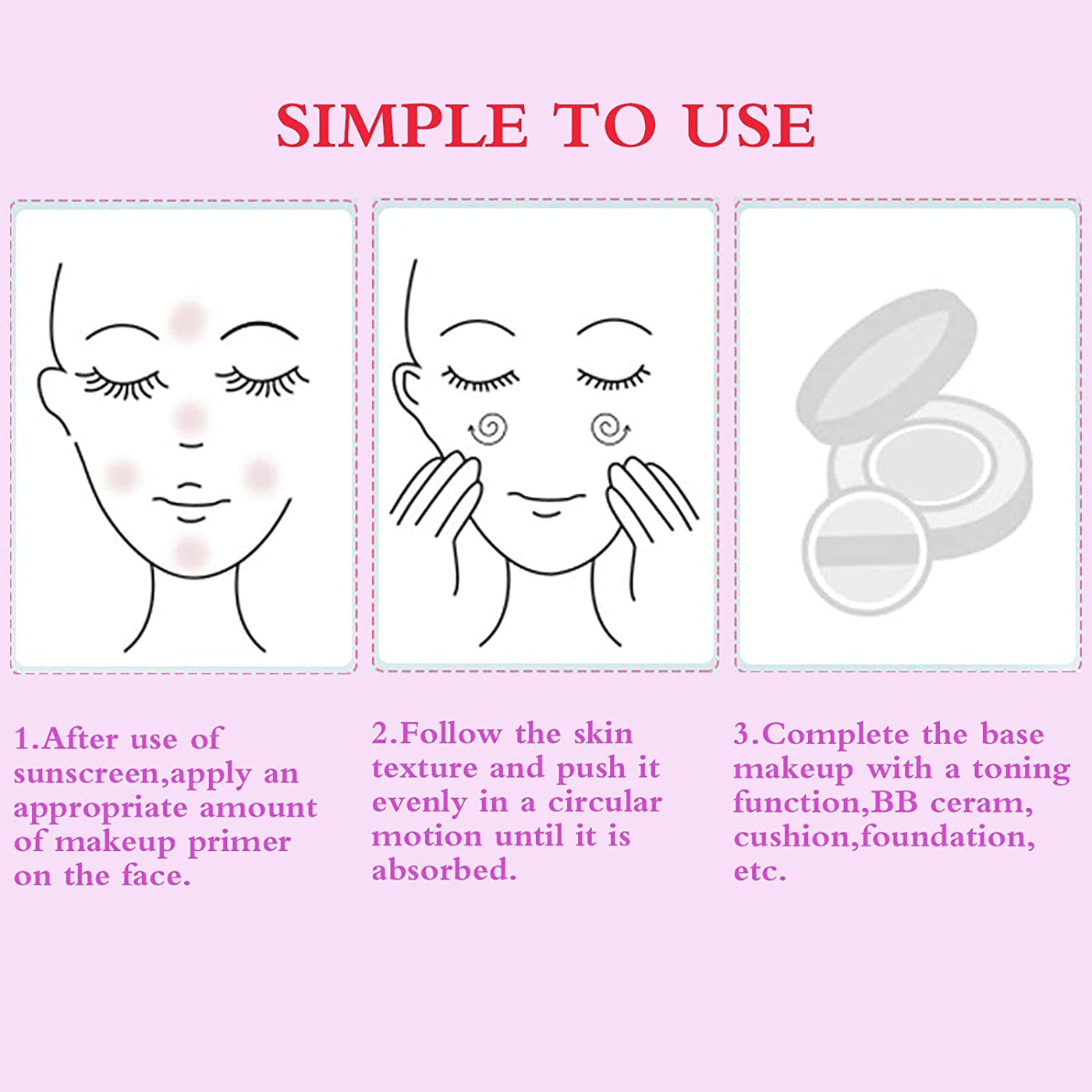 SIMPLE TO USE

1.After use of sunscreen,apply an appropriate amount of makeup primer on the face.

2.Follow the skin texture and push it evenly in a circular motion until it is absorbed.

3.Complete the base makeup with a toning function,BB ceram, cushion,foundation, etc.