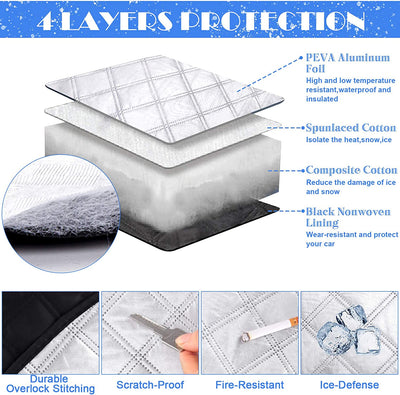 4 LAYERS PROTECTION

PEVA Aluminum Foil
High and low temperature resistant,waterproof and insulated

Spunlaced Cotton
Isolate the heat,snow,ice

Composite Cotton
Reduce the damage of ice and snow

Black Nonwoven Lining
Wear-resistant and protect your car

Durable Overlock Stitching

Scratch-Proof

Fire-Resistant

Ice-Defense