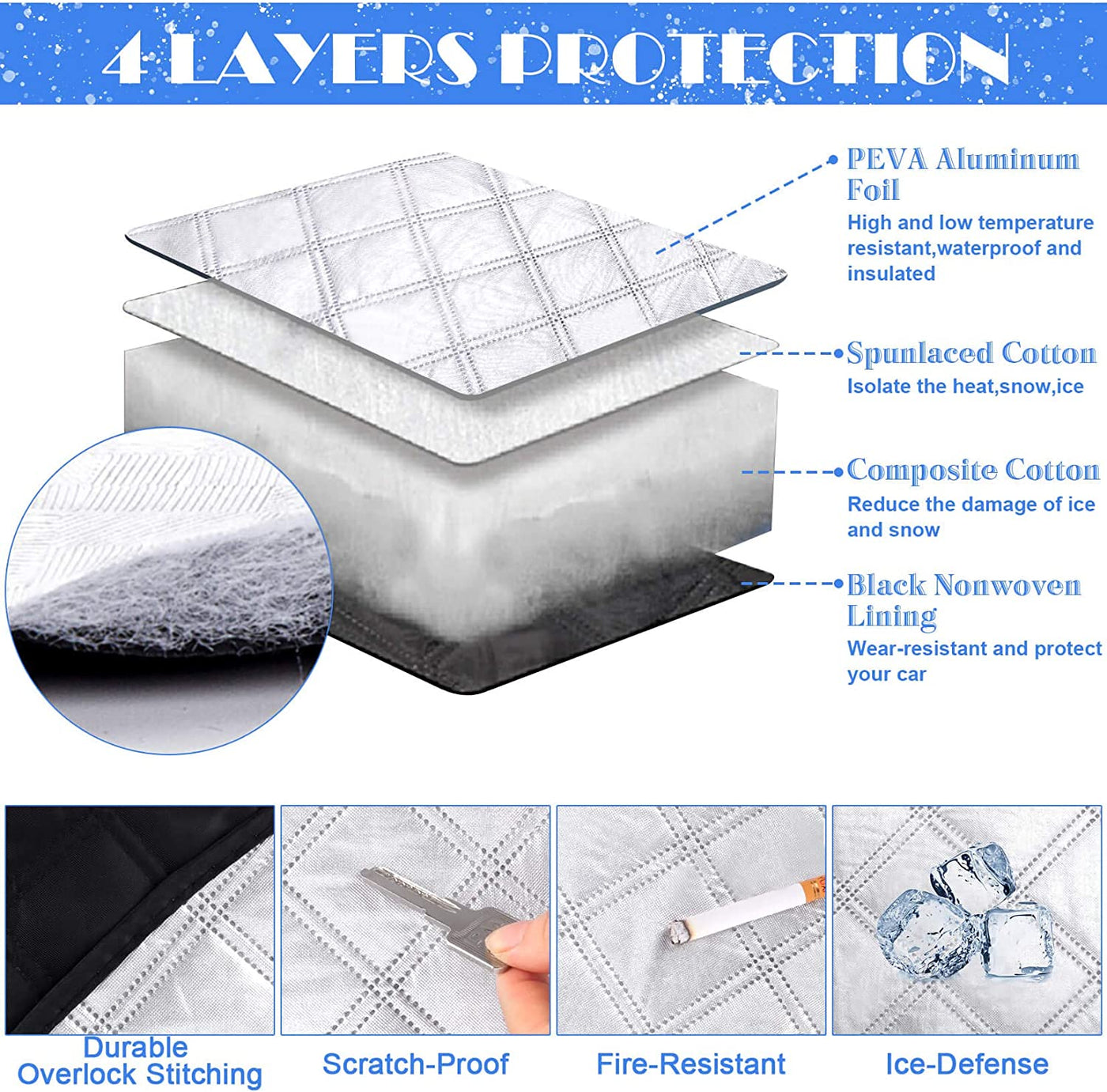 4 LAYERS PROTECTION

PEVA Aluminum Foil
High and low temperature resistant,waterproof and insulated

Spunlaced Cotton
Isolate the heat,snow,ice

Composite Cotton
Reduce the damage of ice and snow

Black Nonwoven Lining
Wear-resistant and protect your car

Durable Overlock Stitching

Scratch-Proof

Fire-Resistant

Ice-Defense